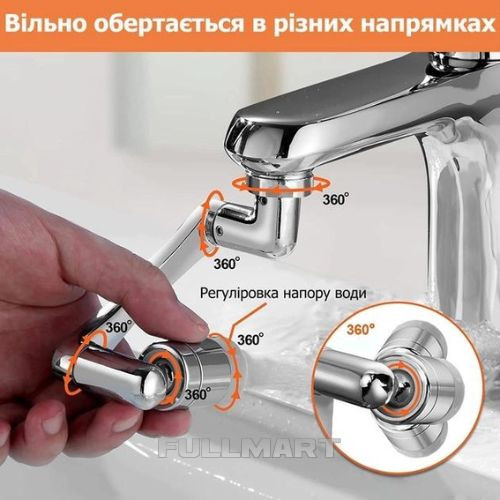 Вільно обертається в різних напрямках

360°

360°

Регуліровка напору води

360°

360°

360°

360°

FULLMART